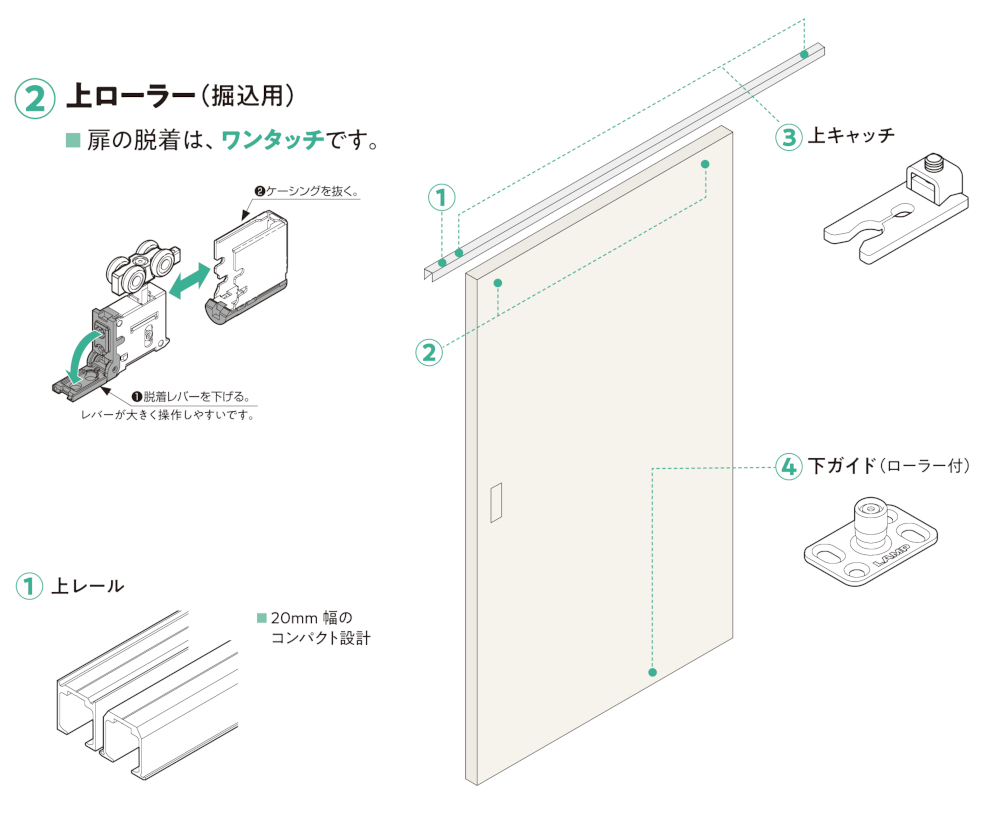 ② 上ローラー（掘込用）

■ 扉の脱着は、ワンタッチです。

❷ケーシングを抜く。

❶脱着レバーを下げる。
レバーが大きく操作しやすいです。

① 上レール

■ 20mm 幅の
コンパクト設計

①

②

③ 上キャッチ

④ 下ガイド（ローラー付）

LAMP