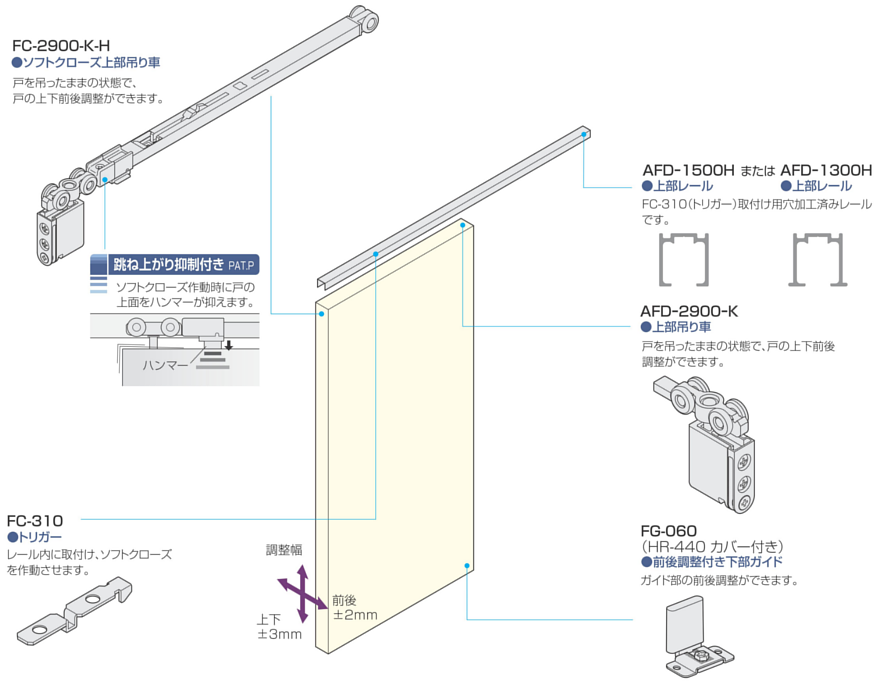 FC-2900-K-H
●ソフトクローズ上部吊り車
戸を吊ったままの状態で、戸の上下前後調整ができます。

跳ね上がり抑制付き PAT.P
ソフトクローズ作動時に戸の上面をハンマーが抑えます。
ハンマー

AFD-1500H または AFD-1300H
●上部レール ●上部レール
FC-310(トリガー)取付け用穴加工済みレールです。

AFD-2900-K
●上部吊り車
戸を吊ったままの状態で、戸の上下前後調整ができます。

FC-310
●トリガー
レール内に取付け、ソフトクローズを作動させます。

調整幅
前後
±2mm
上下
±3mm

FG-060
(HR-440 カバー付き)
●前後調整付き下部ガイド
ガイド部の前後調整ができます。