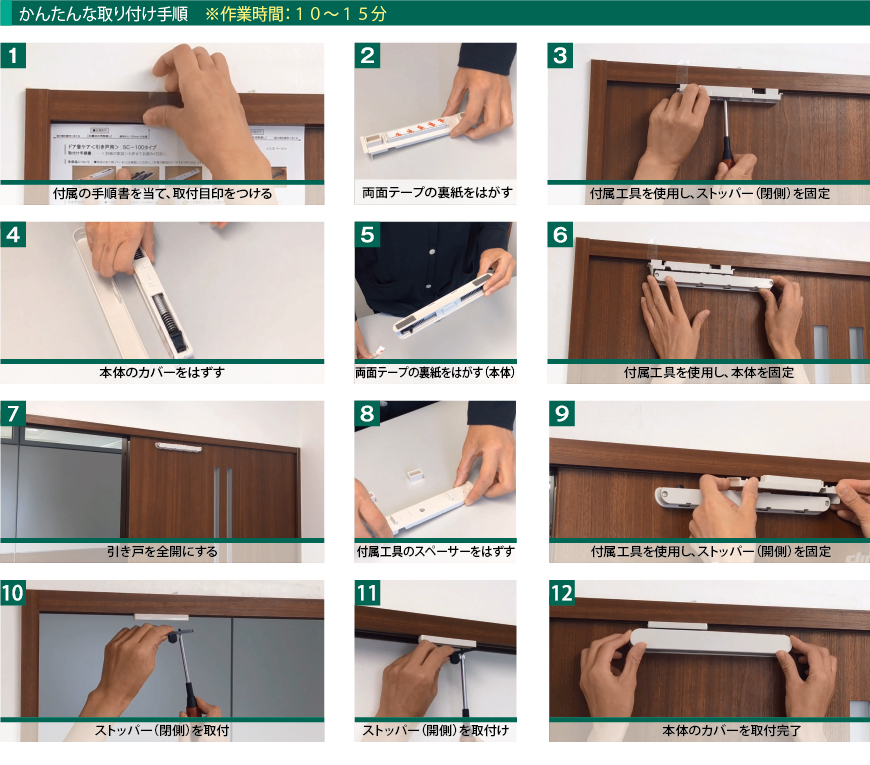 かんたんな取り付け手順　※作業時間：１０～１５分

1
付属の手順書を当て、取付目印をつける

2
両面テープの裏紙をはがす

3
付属工具を使用し、ストッパー（閉側）を固定

4
本体のカバーをはずす

5
両面テープの裏紙をはがす（本体）

6
付属工具を使用し、本体を固定

7
引き戸を全開にする

8
付属工具のスペーサーをはずす

9
付属工具を使用し、ストッパー（開側）を固定

10
ストッパー（閉側）を取付

11
ストッパー（開側）を取付け

12
本体のカバーを取付完了