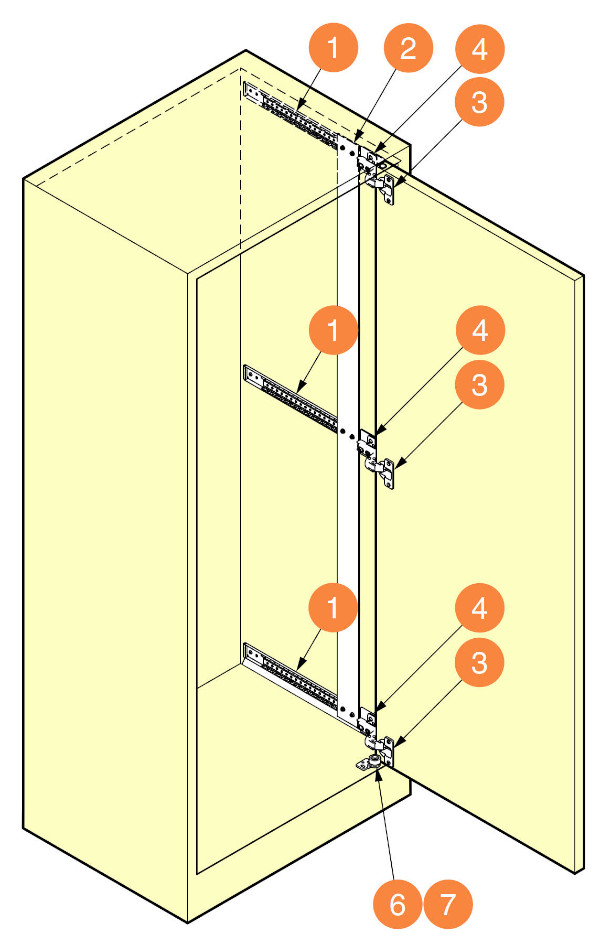 1
2
4
3
1
4
3
1
4
3
6
7