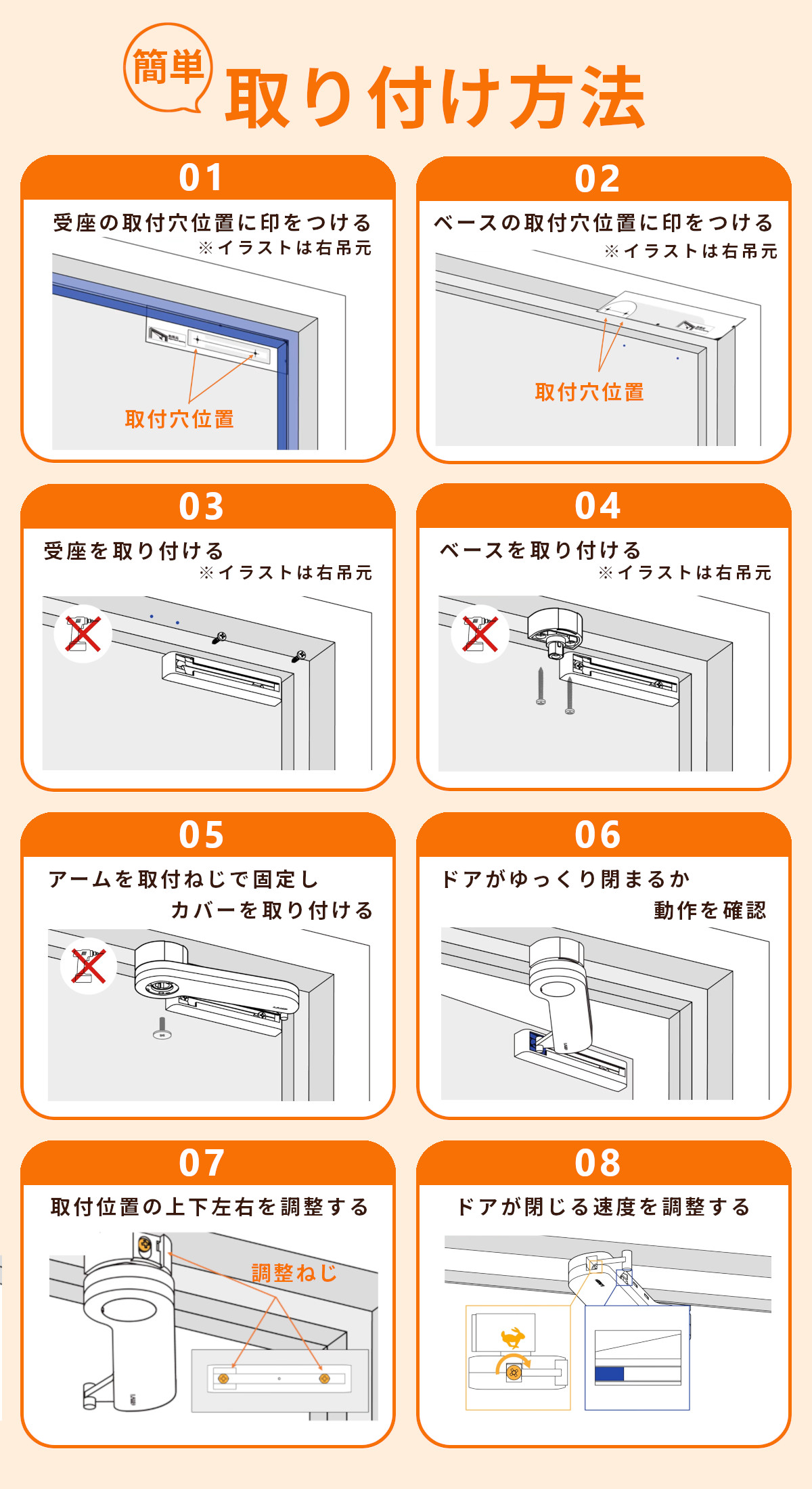 簡単 取り付け方法

01
受座の取付穴位置に印をつける
※イラストは右吊元
取付穴位置

02
ベースの取付穴位置に印をつける
※イラストは右吊元
取付穴位置

03
受座を取り付ける
※イラストは右吊元

04
ベースを取り付ける
※イラストは右吊元

05
アームを取付ねじで固定し
カバーを取り付ける

06
ドアがゆっくり閉まるか
動作を確認

07
取付位置の上下左右を調整する
調整ねじ

08
ドアが閉じる速度を調整する