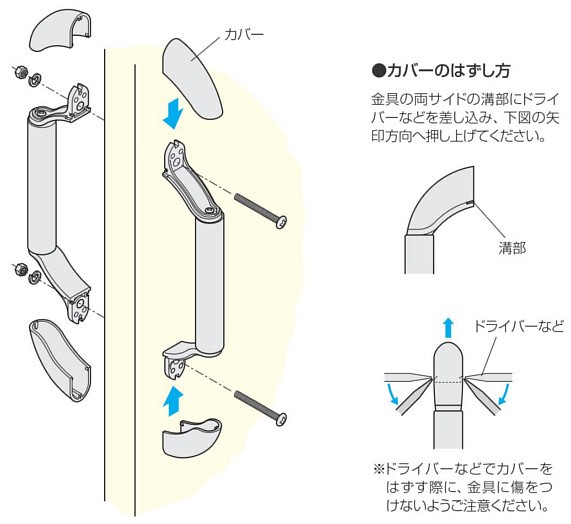 カバー

●カバーのはずし方

金具の両サイドの溝部にドライバーなどを差し込み、下図の矢印方向へ押し上げてください。

溝部

ドライバーなど

※ドライバーなどでカバーをはずす際に、金具に傷をつけないようご注意ください。