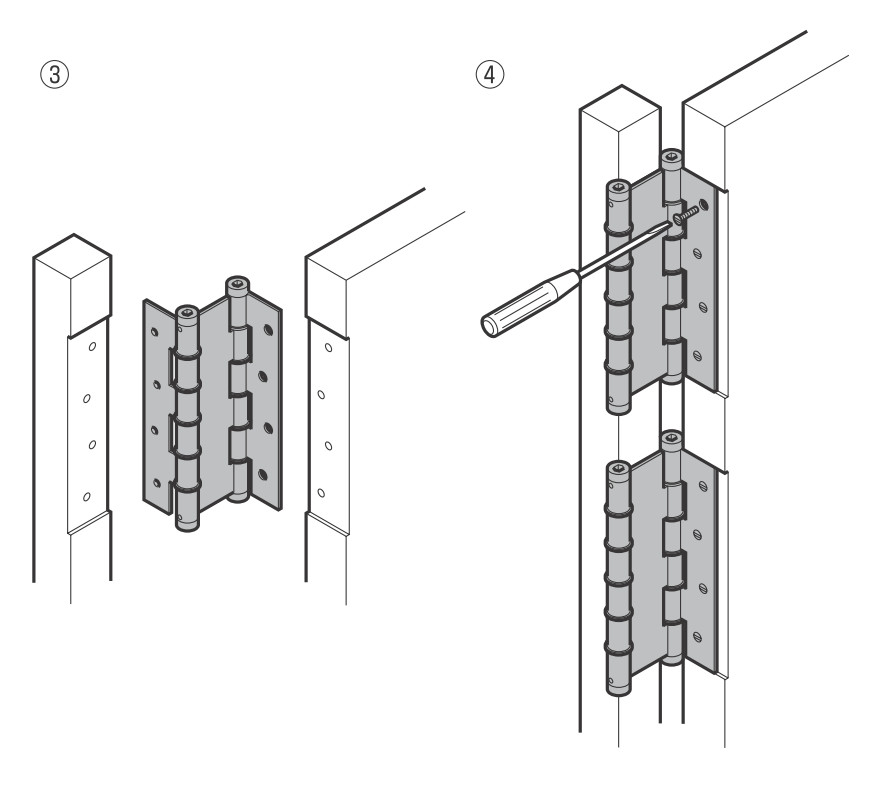 ③

④