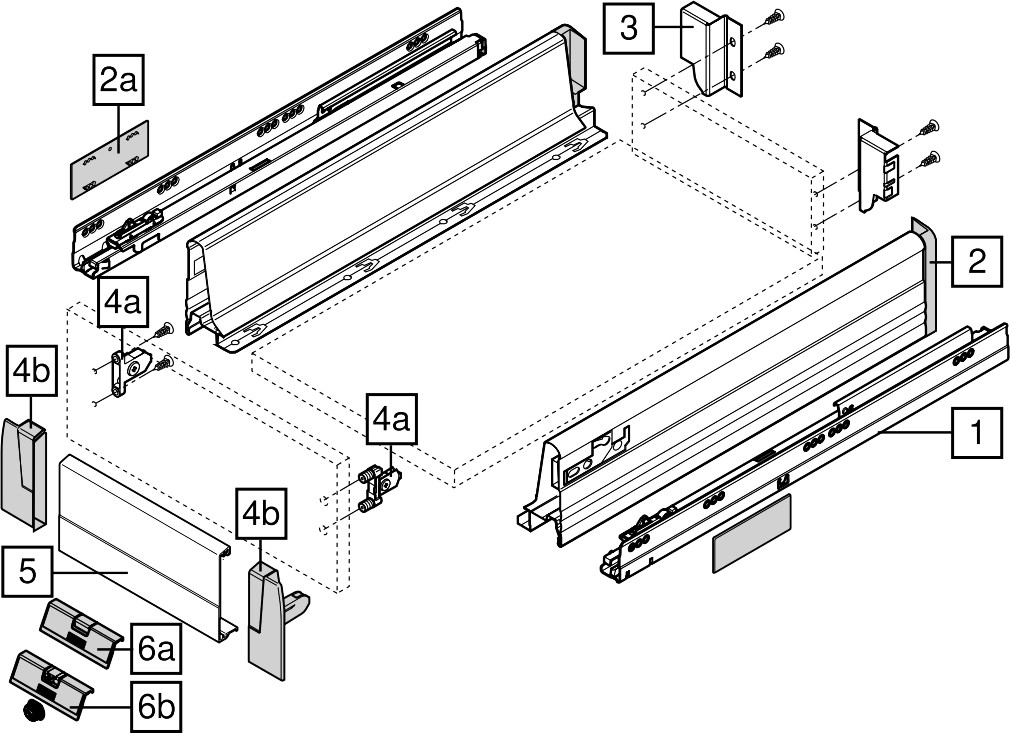 2a

3

2

4a

4b

4a

1

4b

5

6a

6b