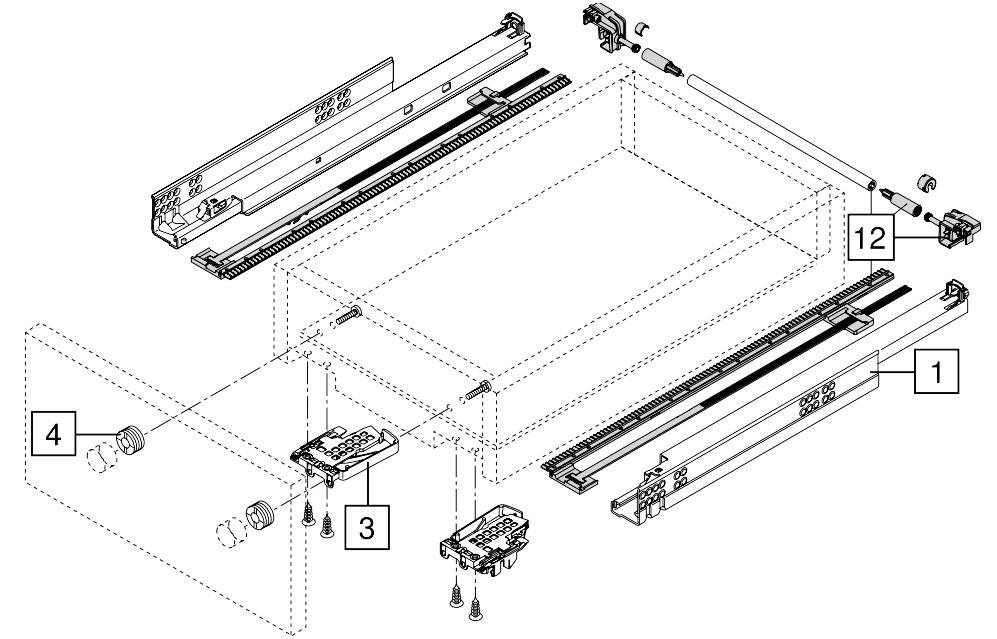 12
1
4
3