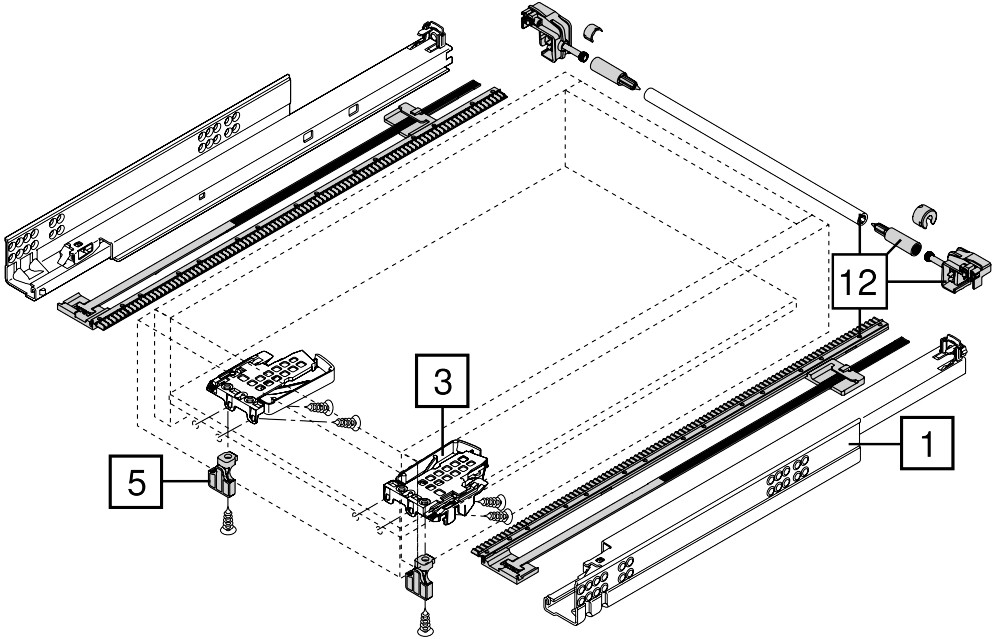 12

3

1

5