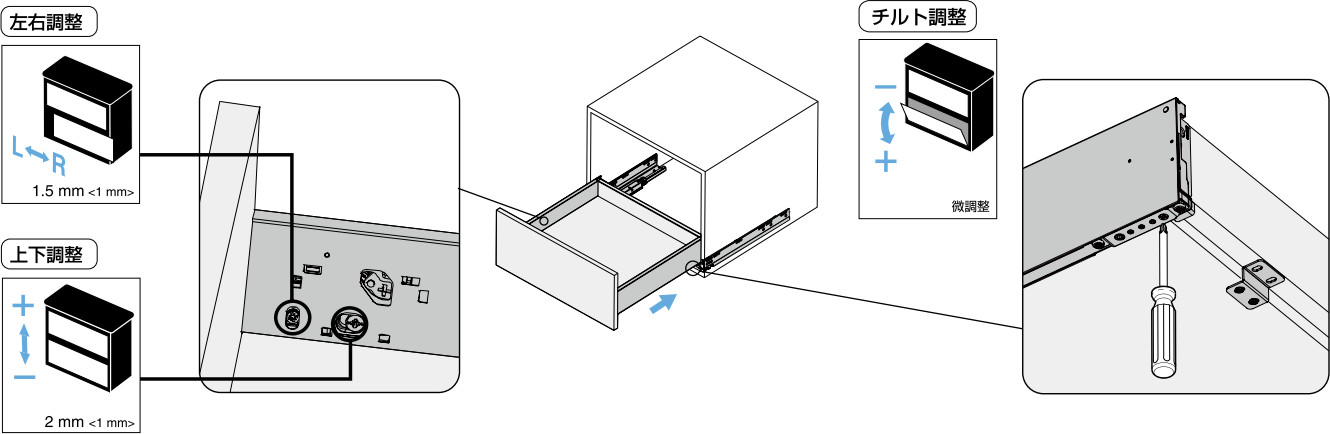 左右調整

L R

1.5 mm <1 mm>

上下調整

+

−

2 mm <1 mm>

チルト調整

−

+

微調整