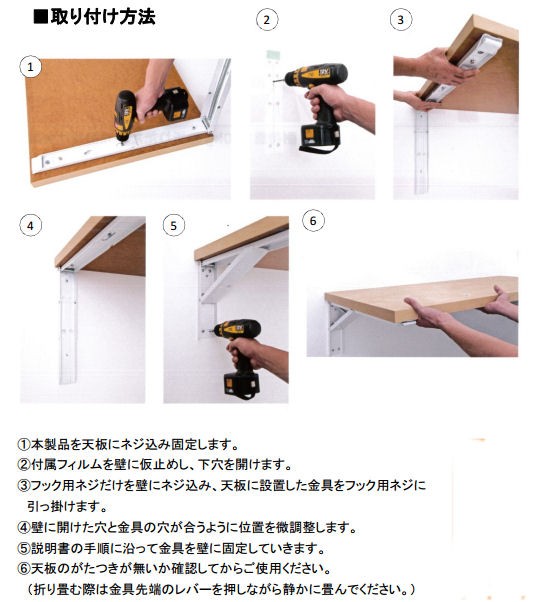 ■取り付け方法

1

2

3

4

5

6

①本製品を天板にネジ込み固定します。
②付属フィルムを壁に仮止めし、下穴を開けます。
③フック用ネジだけを壁にネジ込み、天板に設置した金具をフック用ネジに引っ掛けます。
④壁に開けた穴と金具の穴が合うように位置を微調整します。
⑤説明書の手順に沿って金具を壁に固定していきます。
⑥天板のがたつきが無いか確認してからご使用ください。
（折り畳む際は金具先端のレバーを押しながら静かに畳んでください。）