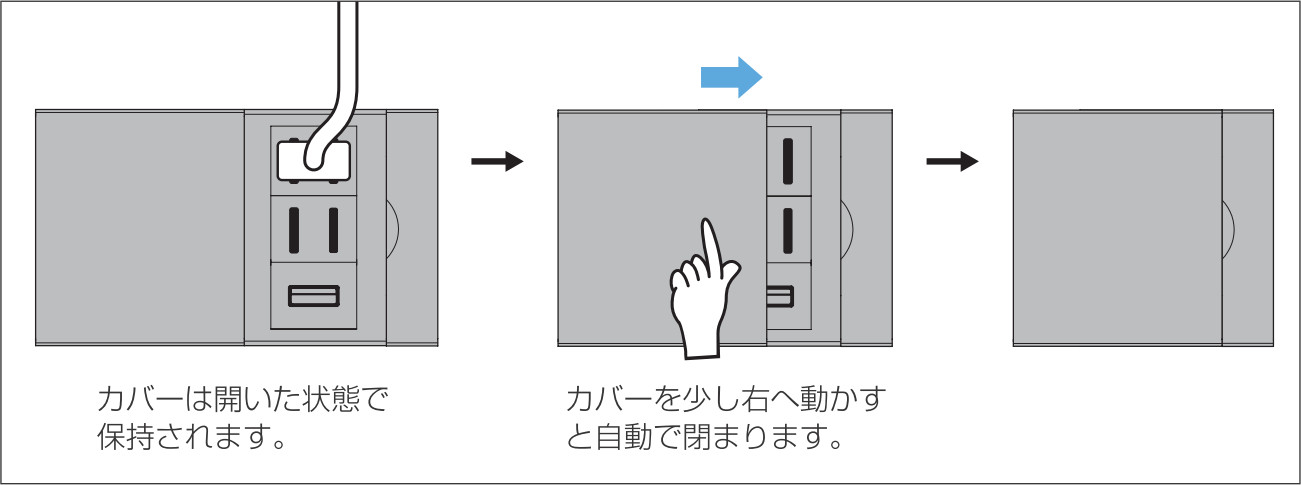 カバーは開いた状態で保持されます。

カバーを少し右へ動かすと自動で閉まります。