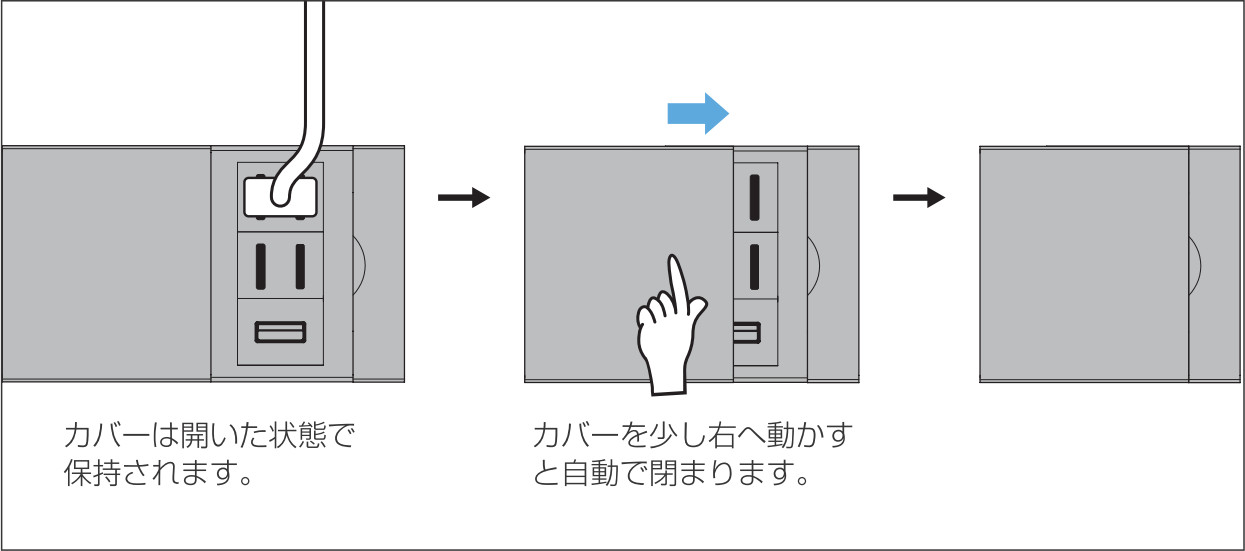 カバーは開いた状態で保持されます。

カバーを少し右へ動かすと自動で閉まります。