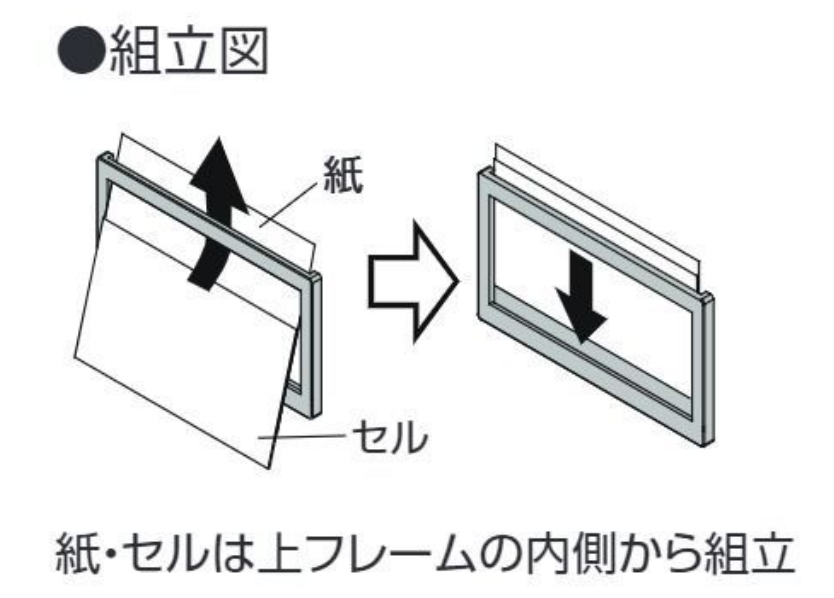 ●組立図

紙

セル

紙・セルは上フレームの内側から組立