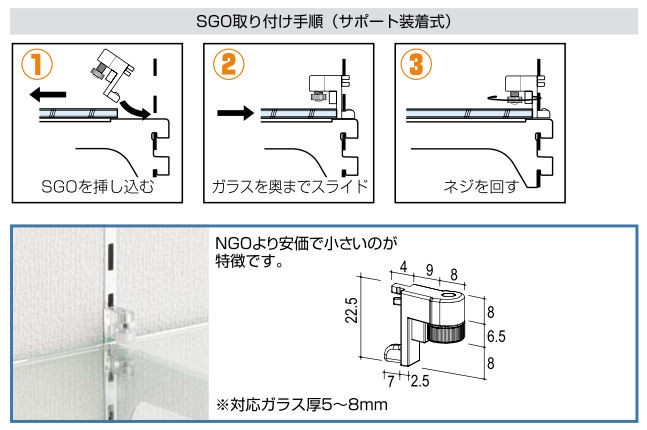 SGO取り付け手順（サポート装着式）

1
SGOを挿し込む

2
ガラスを奥までスライド

3
ネジを回す

NGOより安価で小さいのが特徴です。

4
9
8
22.5
8
6.5
8
7
2.5

※対応ガラス厚5～8mm